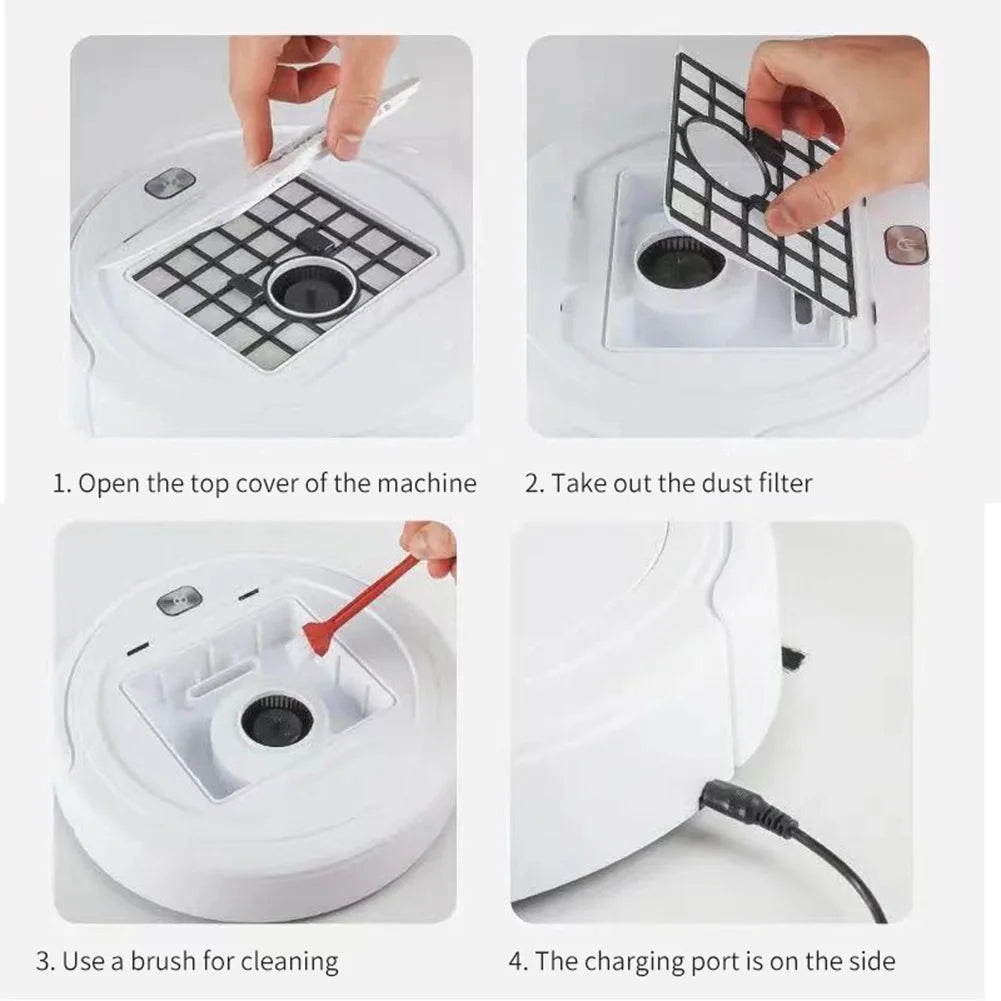 1. Open the top cover of the machine

2. Take out the dust filter

3. Use a brush for cleaning

4. The charging port is on the side